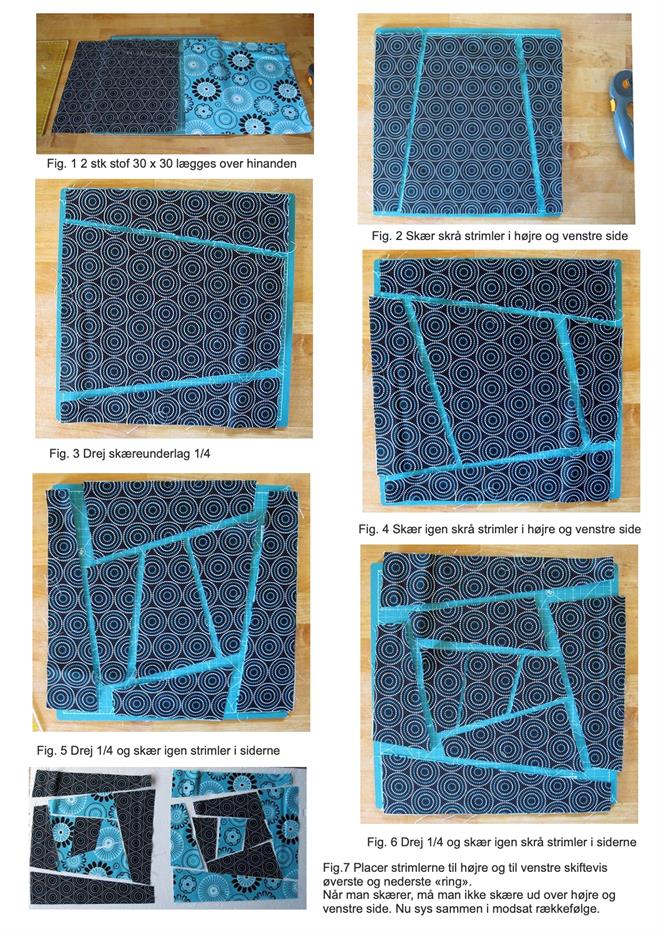 Fig. 1 2 stk stof 30 x 30 lægges over hinanden

Fig. 2 Skær skrå strimler i højre og venstre side

Fig. 3 Drej skæreunderlag 1/4

Fig. 4 Skær igen skrå strimler i højre og venstre side

Fig. 5 Drej 1/4 og skær igen strimler i siderne

Fig. 6 Drej 1/4 og skær igen skrå strimler i siderne

Fig.7 Placer strimlerne til højre og til venstre skiftevis øverste og nederste «ring».
Når man skærer, må man ikke skære ud over højre og venstre side. Nu sys sammen i modsat rækkefølge.