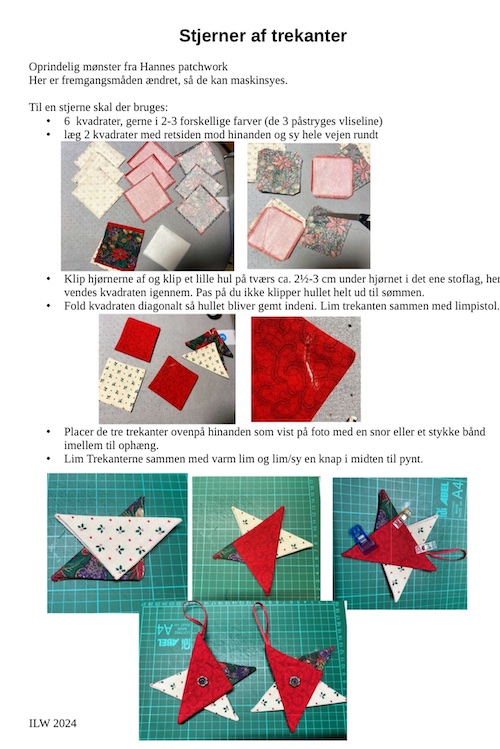 Stjerner af trekanter

Oprindelig mønster fra Hannes patchwork
Her er fremgangsmåden ændret, så de kan maskinsyes.

Til en stjerne skal der bruges:
• 6 kvadrater, gerne i 2-3 forskellige farver (de 3 påstryges vliseline)
• læg 2 kvadrater med retsiden mod hinanden og sy hele vejen rundt

• Klip hjørnerne af og klip et lille hul på tværs ca. 2½-3 cm under hjørnet i det ene stoflag, her vendes kvadraten igennem. Pas på du ikke klipper hullet helt ud til sømmen.
• Fold kvadraten diagonalt så hullet bliver gemt indeni. Lim trekanten sammen med limpistol.

• Placer de tre trekanter ovenpå hinanden som vist på foto med en snor eller et stykke bånd imellem til ophæng.
• Lim Trekanterne sammen med varm lim og lim/sy en knap i midten til pynt.

ABEL A4

ABEL A4

ILW 2024